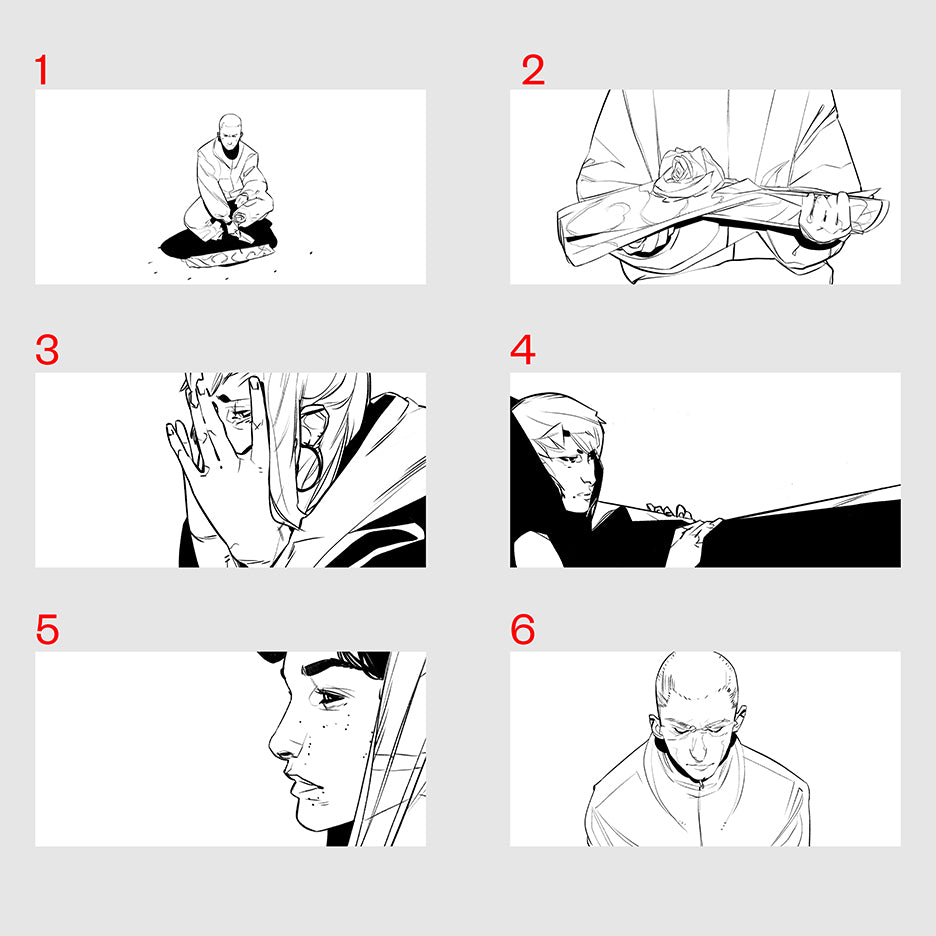 1

2

3

4

5

6