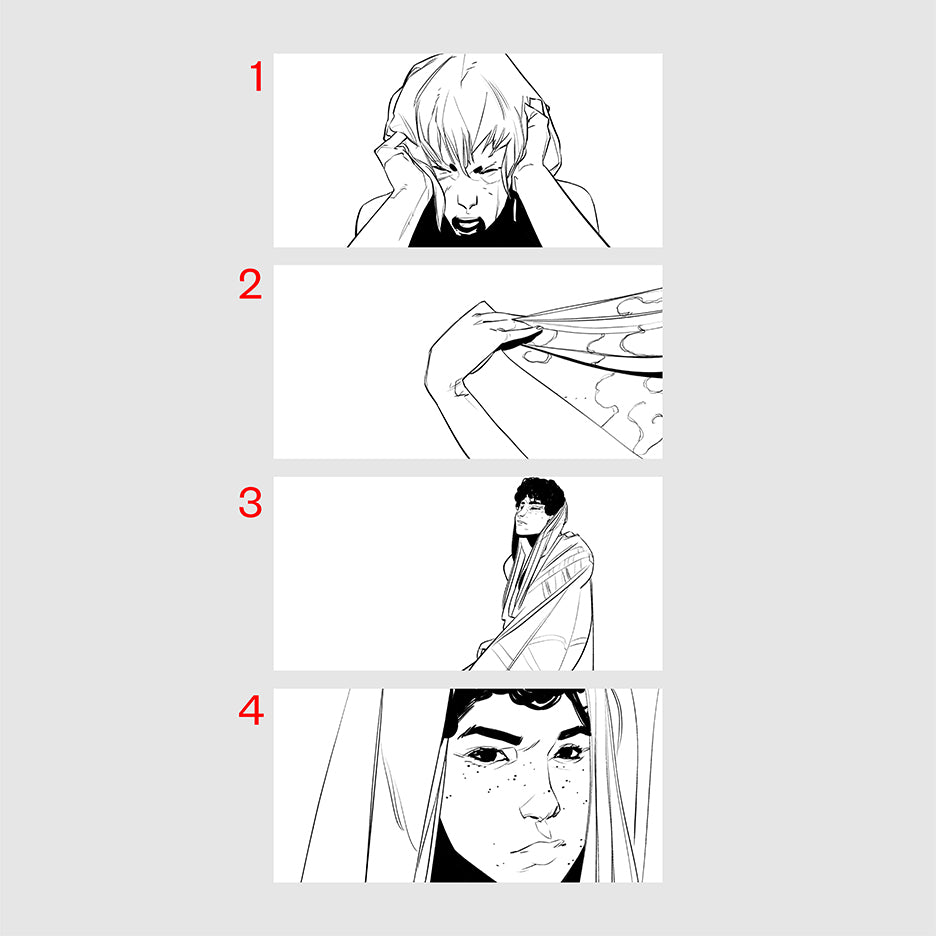 1

2

3

4